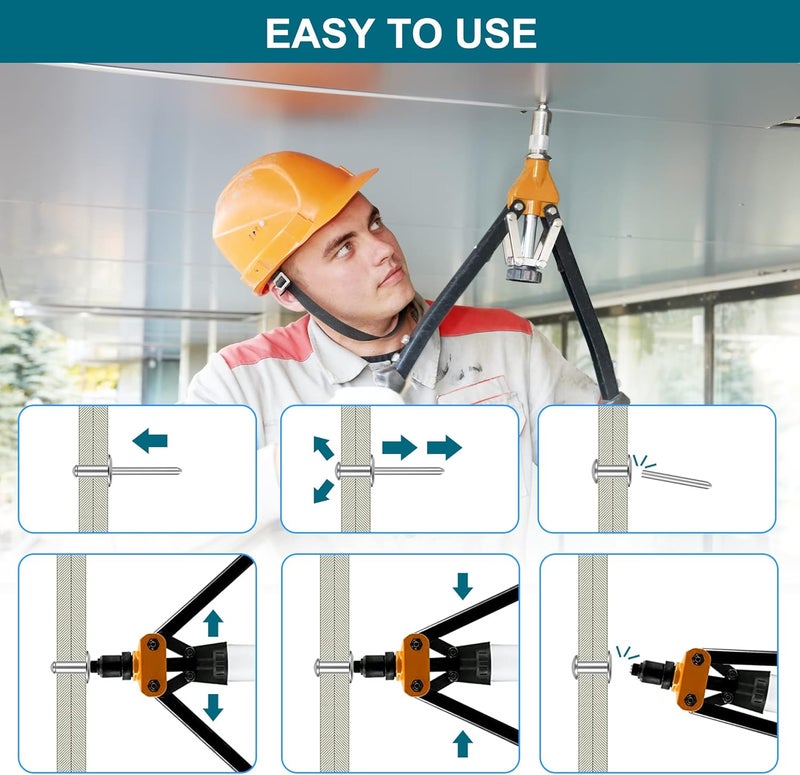 EASY TO USE